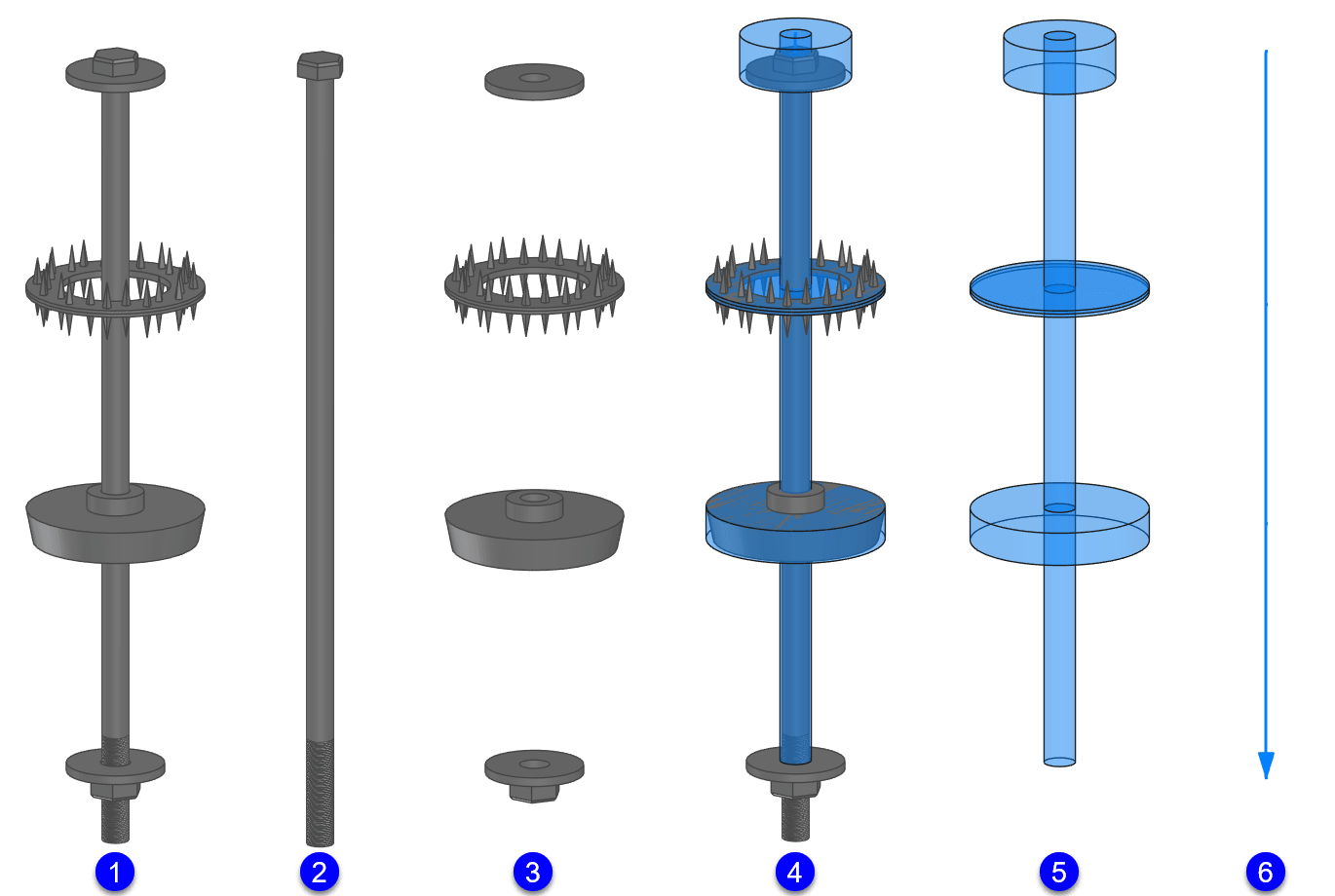 1
2
3
4
5
6