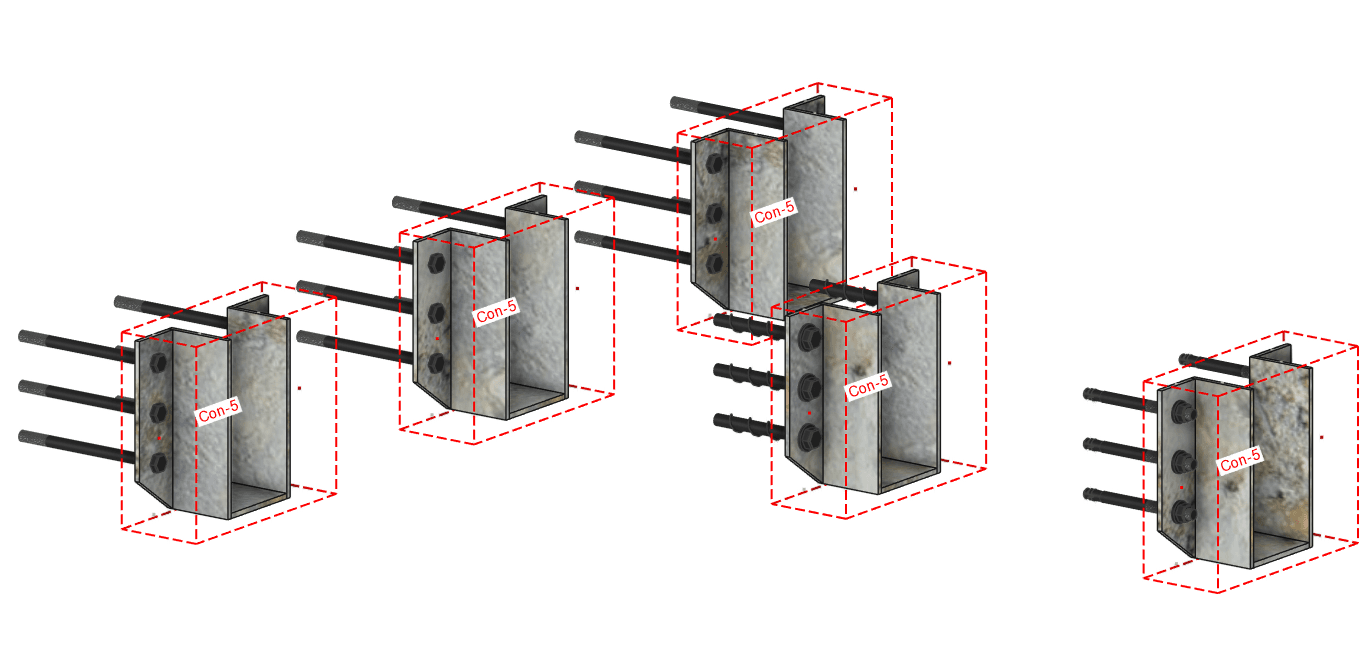 Con-5

Con-5

Con-5

Con-5

Con-5